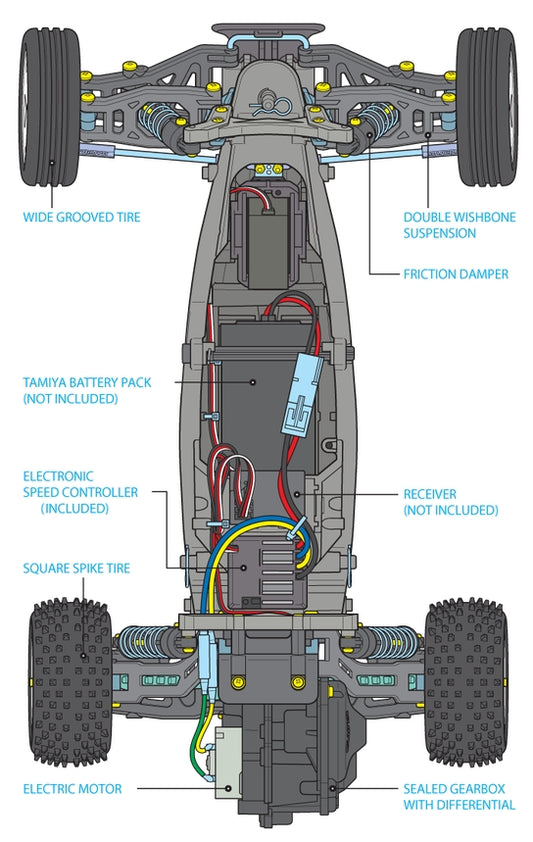 WIDE GROOVED TIRE

DOUBLE WISHBONE SUSPENSION

FRICTION DAMPER

TAMIYA BATTERY PACK (NOT INCLUDED)

ELECTRONIC SPEED CONTROLLER (INCLUDED)

RECEIVER (NOT INCLUDED)

SQUARE SPIKE TIRE

ELECTRIC MOTOR

SEALED GEARBOX WITH DIFFERENTIAL