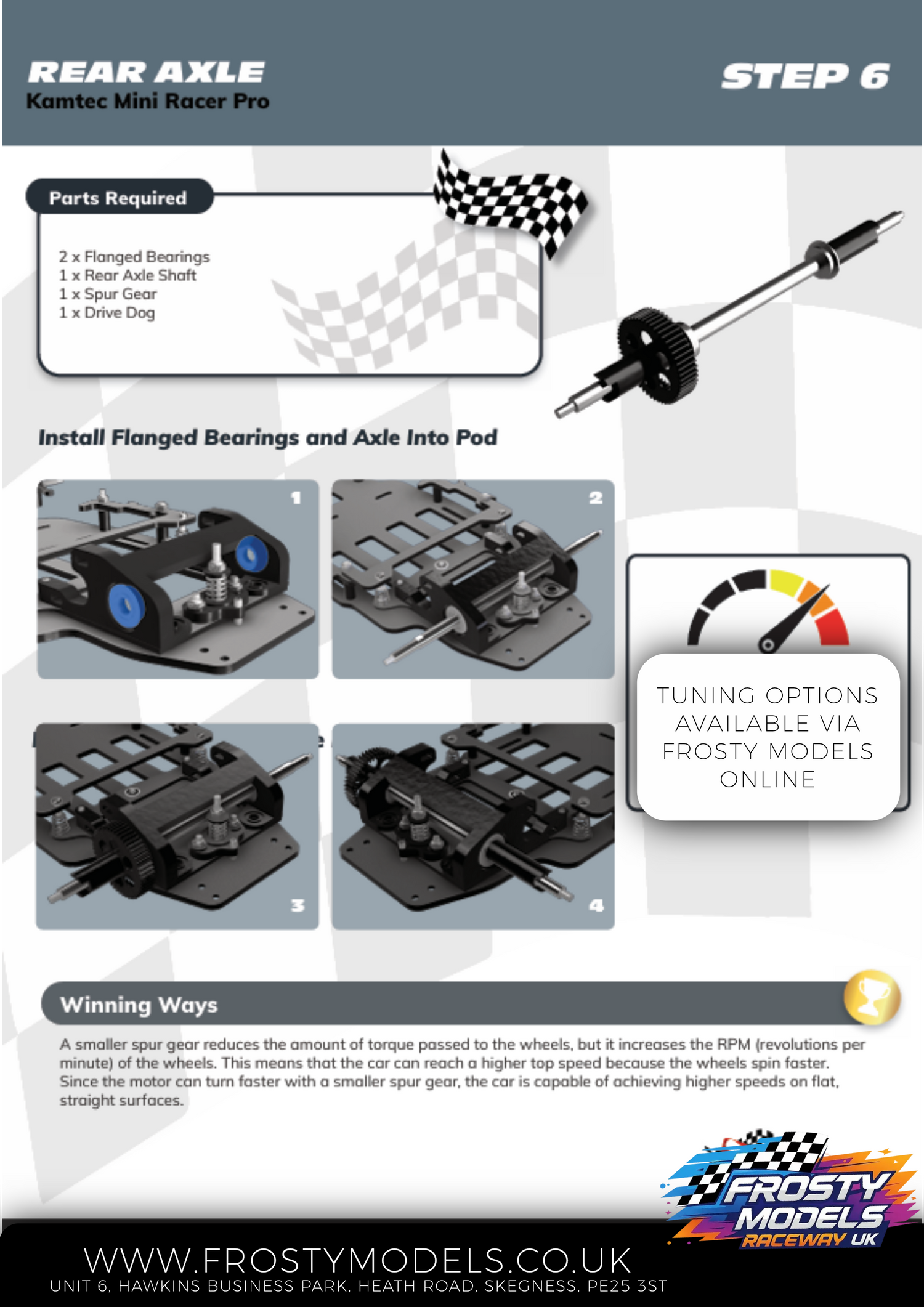 REAR AXLE
Kamtec Mini Racer Pro

STEP 6

Parts Required

2 x Flanged Bearings
1 x Rear Axle Shaft
1 x Spur Gear
1 x Drive Dog

Install Flanged Bearings and Axle Into Pod

1

2

3

4

TUNING OPTIONS AVAILABLE VIA FROSTY MODELS ONLINE

Winning Ways

A smaller spur gear reduces the amount of torque passed to the wheels, but it increases the RPM (revolutions per minute) of the wheels. This means that the car can reach a higher top speed because the wheels spin faster. Since the motor can turn faster with a smaller spur gear, the car is capable of achieving higher speeds on flat, straight surfaces.

FROSTY MODELS RACEWAY UK

WWW.FROSTYMODELS.CO.UK
UNIT 6, HAWKINS BUSINESS PARK, HEATH ROAD, SKEGNESS, PE25 3ST