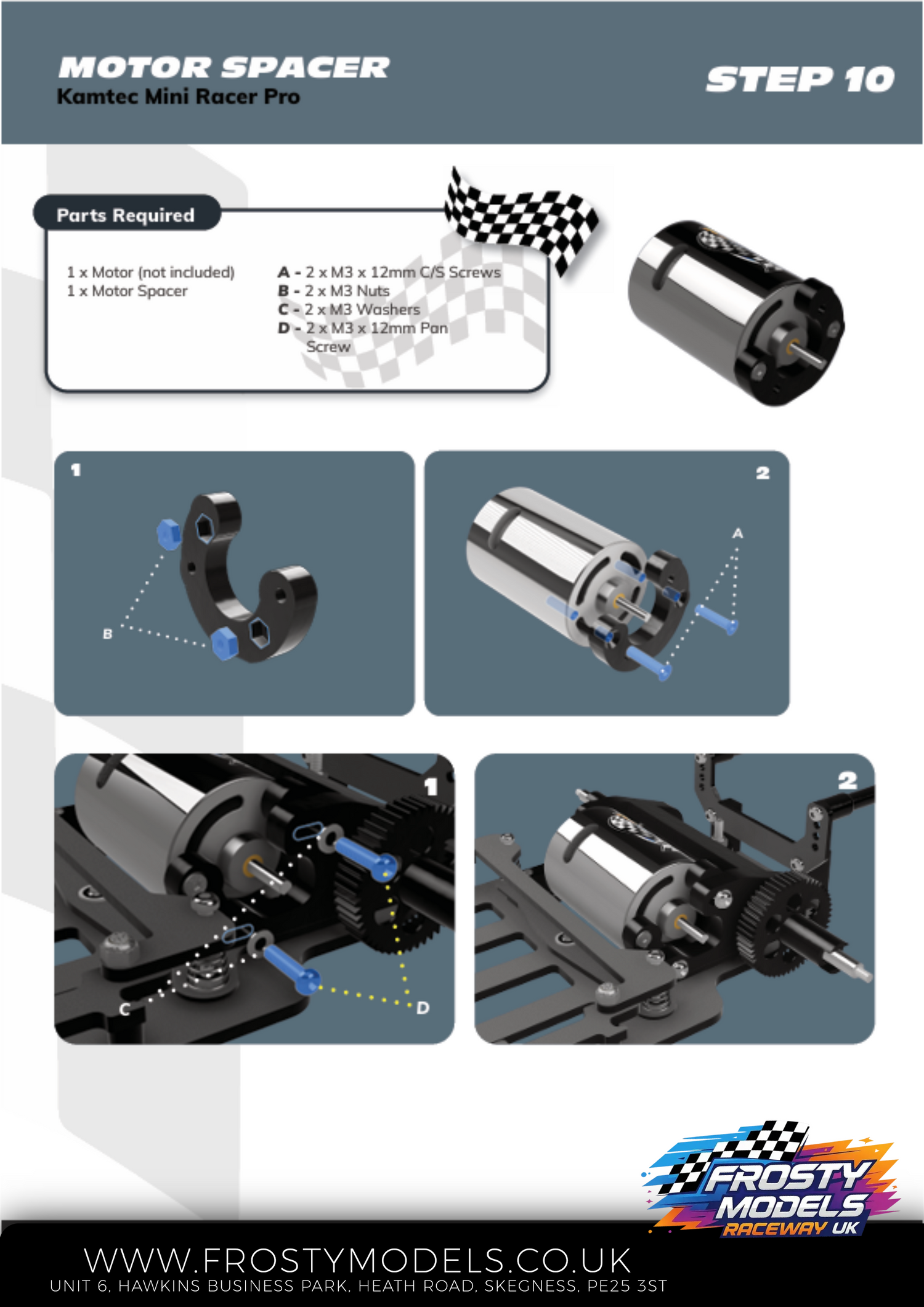 MOTOR SPACER
Kamtec Mini Racer Pro

STEP 10

Parts Required

1 x Motor (not included)
1 x Motor Spacer

A - 2 x M3 x 12mm C/S Screws
B - 2 x M3 Nuts
C - 2 x M3 Washers
D - 2 x M3 x 12mm Pan Screw

1

B

2

A

1

C

D

2

FROSTY MODELS RACEWAY UK

WWW.FROSTYMODELS.CO.UK
UNIT 6, HAWKINS BUSINESS PARK, HEATH ROAD, SKEGNESS, PE25 3ST