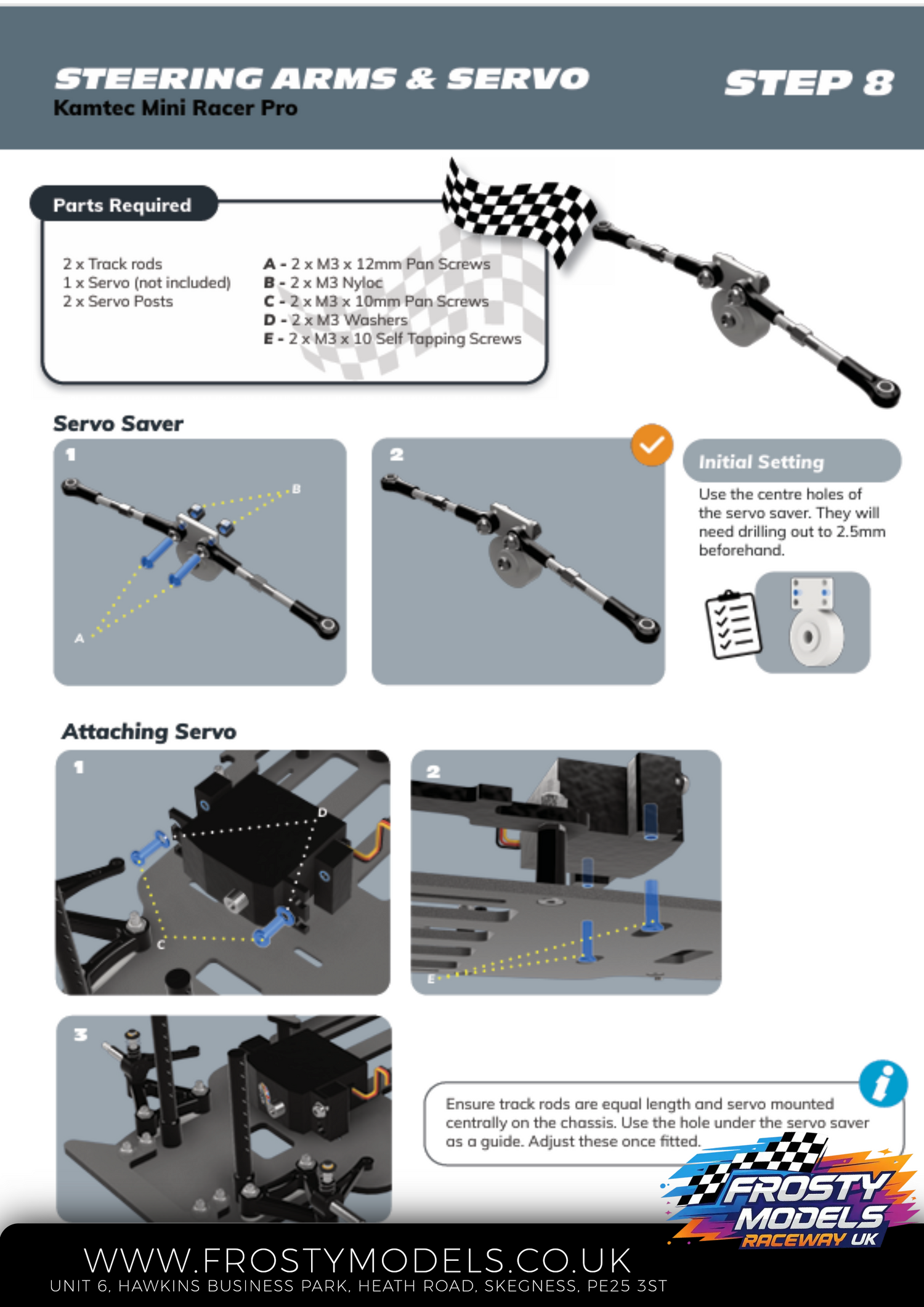 STEERING ARMS & SERVO
Kamtec Mini Racer Pro

STEP 8

Parts Required

2 x Track rods
1 x Servo (not included)
2 x Servo Posts

A - 2 x M3 x 12mm Pan Screws
B - 2 x M3 Nyloc
C - 2 x M3 x 10mm Pan Screws
D - 2 x M3 Washers
E - 2 x M3 x 10 Self Tapping Screws

Servo Saver

1

B

A

2

Initial Setting

Use the centre holes of the servo saver. They will need drilling out to 2.5mm beforehand.

Attaching Servo

1

D

C

2

E

3

Ensure track rods are equal length and servo mounted centrally on the chassis. Use the hole under the servo saver as a guide. Adjust these once fitted.

FROSTY MODELS RACEWAY UK

WWW.FROSTYMODELS.CO.UK
UNIT 6, HAWKINS BUSINESS PARK, HEATH ROAD, SKEGNESS, PE25 3ST